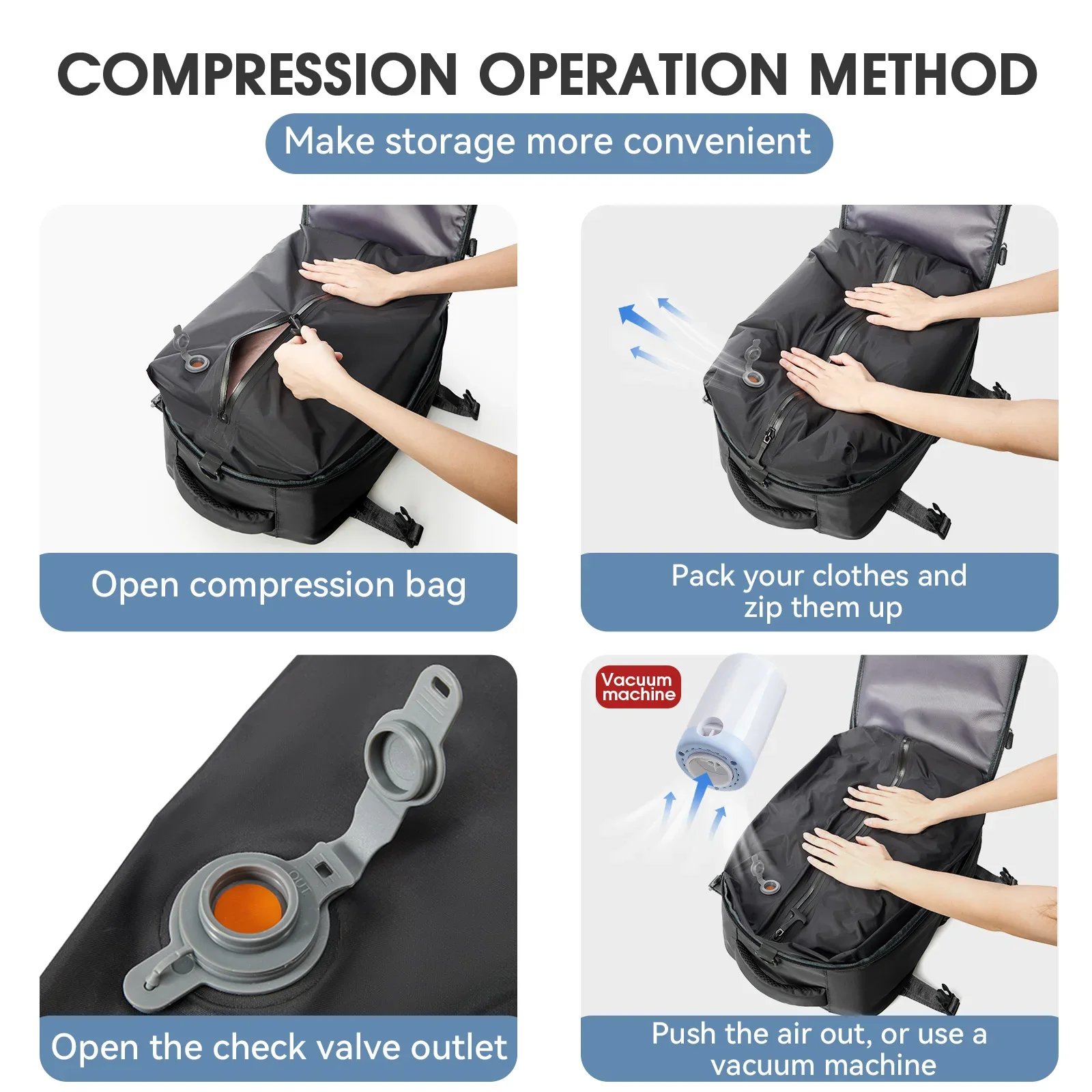 COMPRESSION OPERATION METHOD

Make storage more convenient

Open compression bag

Pack your clothes and zip them up

OUT

Open the check valve outlet

Vacuum machine

Push the air out, or use a vacuum machine