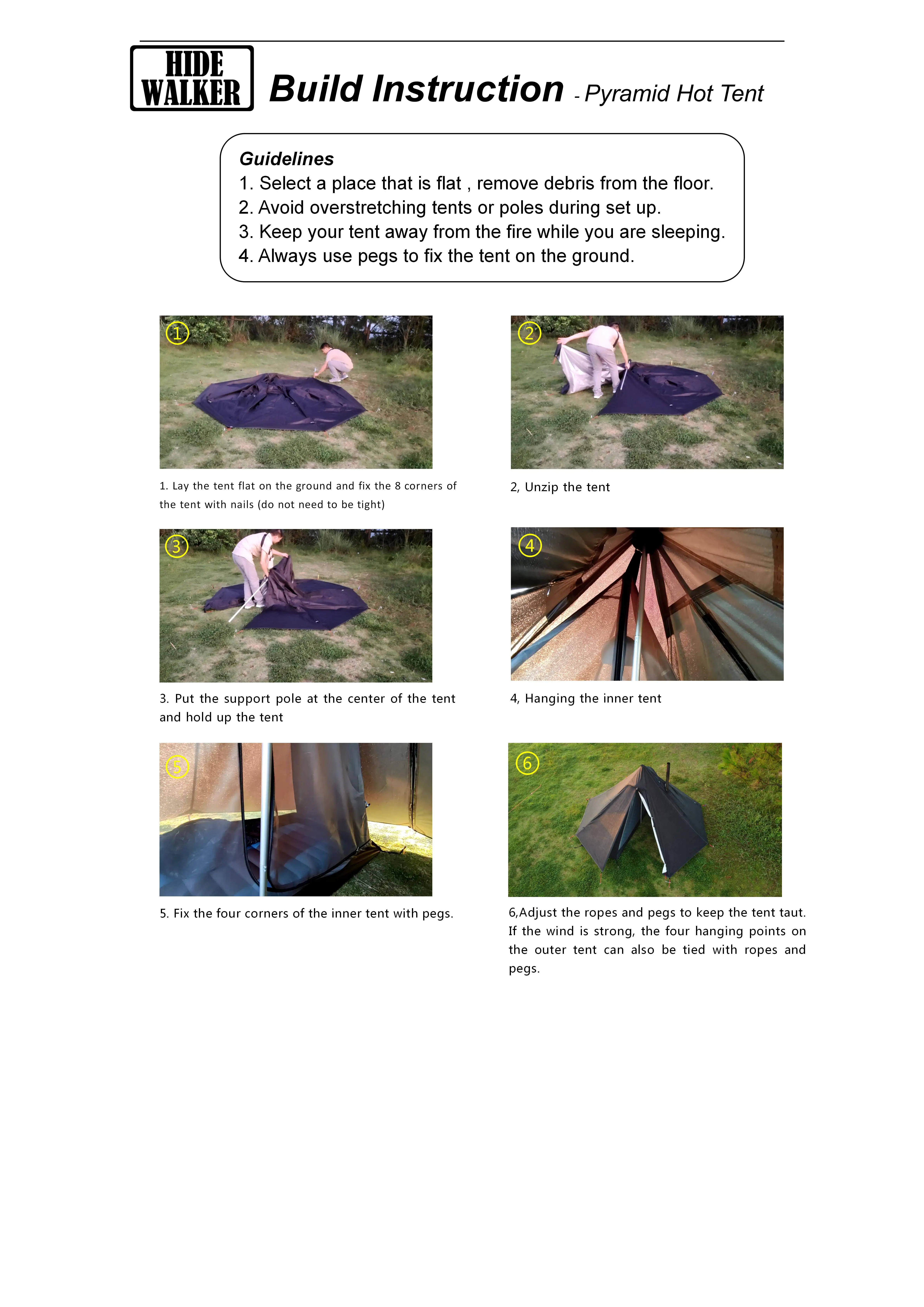 HIDE WALKER

Build Instruction - Pyramid Hot Tent

Guidelines
1. Select a place that is flat , remove debris from the floor.
2. Avoid overstretching tents or poles during set up.
3. Keep your tent away from the fire while you are sleeping.
4. Always use pegs to fix the tent on the ground.

①

1. Lay the tent flat on the ground and fix the 8 corners of the tent with nails (do not need to be tight)

②

2, Unzip the tent

③

3. Put the support pole at the center of the tent and hold up the tent

④

4, Hanging the inner tent

⑤

5. Fix the four corners of the inner tent with pegs.

⑥

6,Adjust the ropes and pegs to keep the tent taut. If the wind is strong, the four hanging points on the outer tent can also be tied with ropes and pegs.