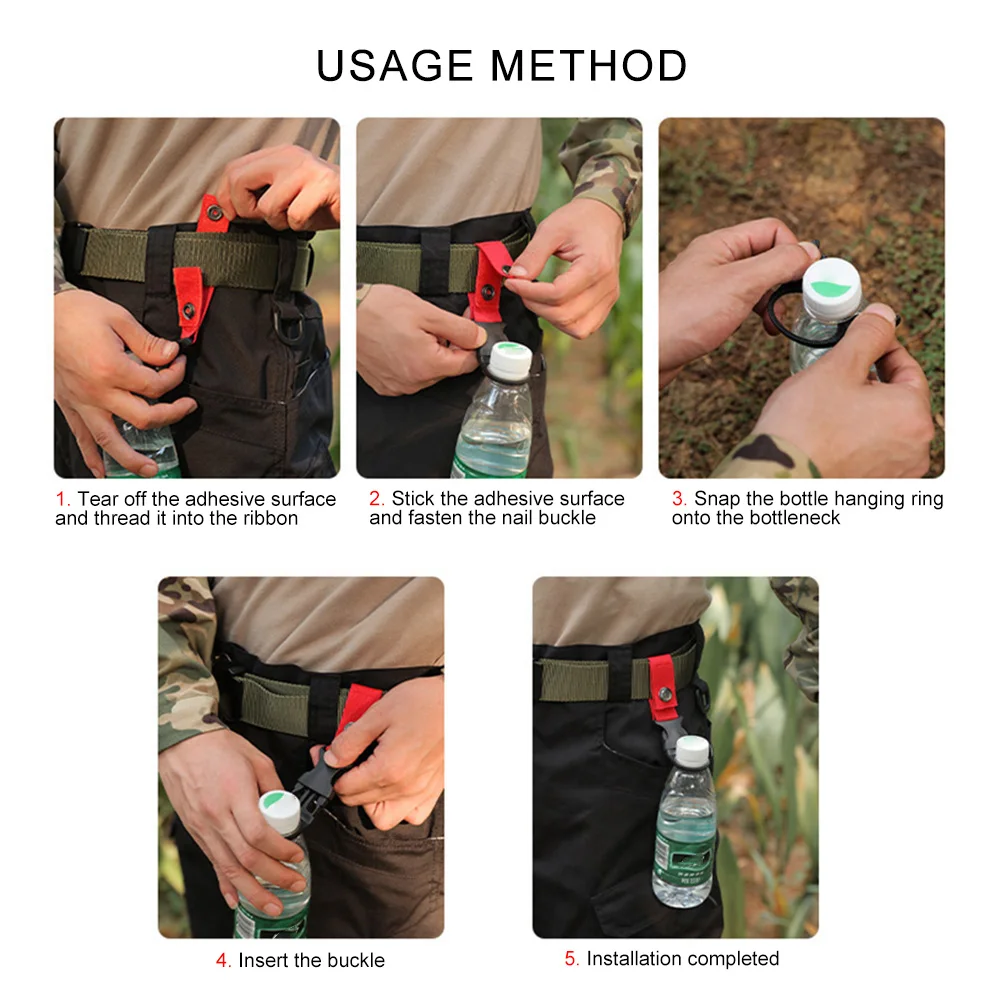 USAGE METHOD

1. Tear off the adhesive surface and thread it into the ribbon

2. Stick the adhesive surface and fasten the nail buckle

3. Snap the bottle hanging ring onto the bottleneck

4. Insert the buckle

5. Installation completed