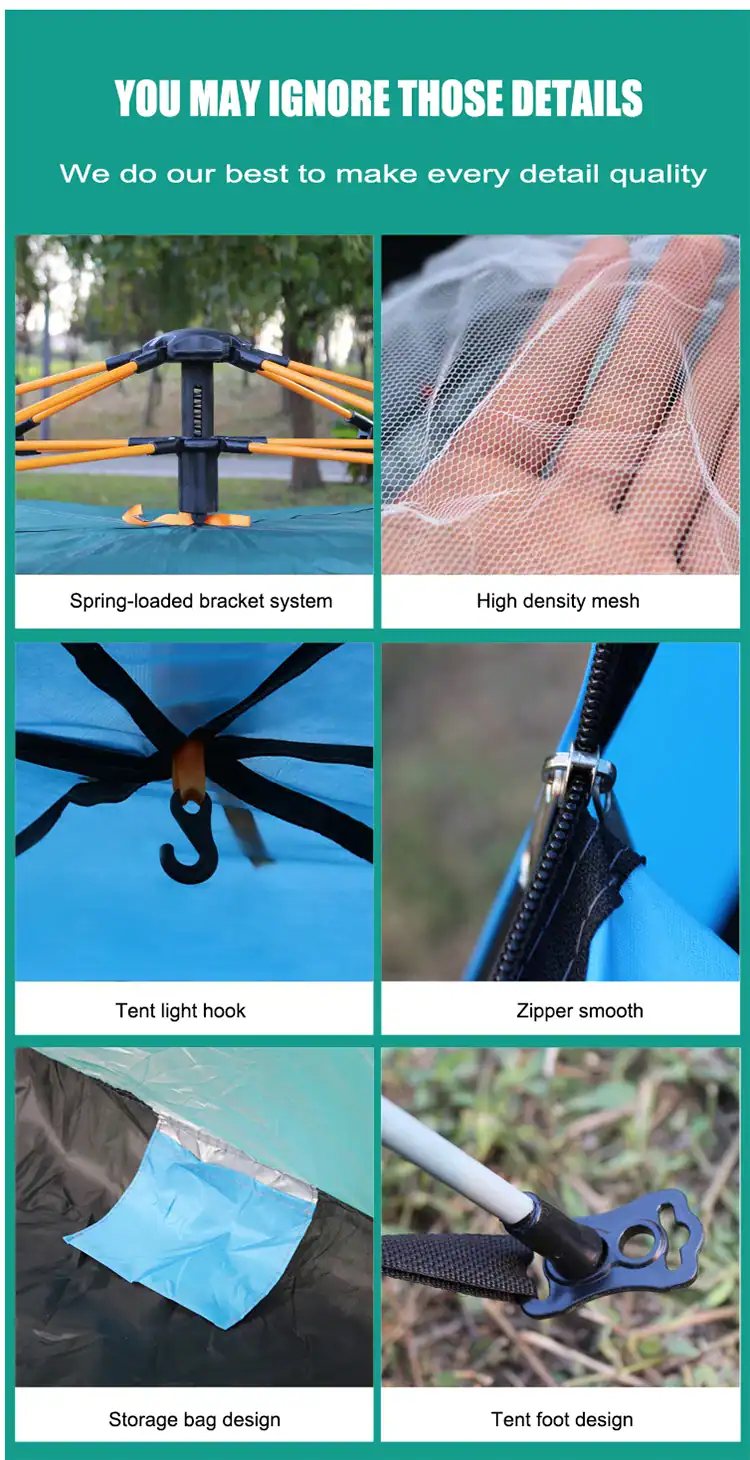 YOU MAY IGNORE THOSE DETAILS

We do our best to make every detail quality

Spring-loaded bracket system

High density mesh

Tent light hook

Zipper smooth

Storage bag design

Tent foot design