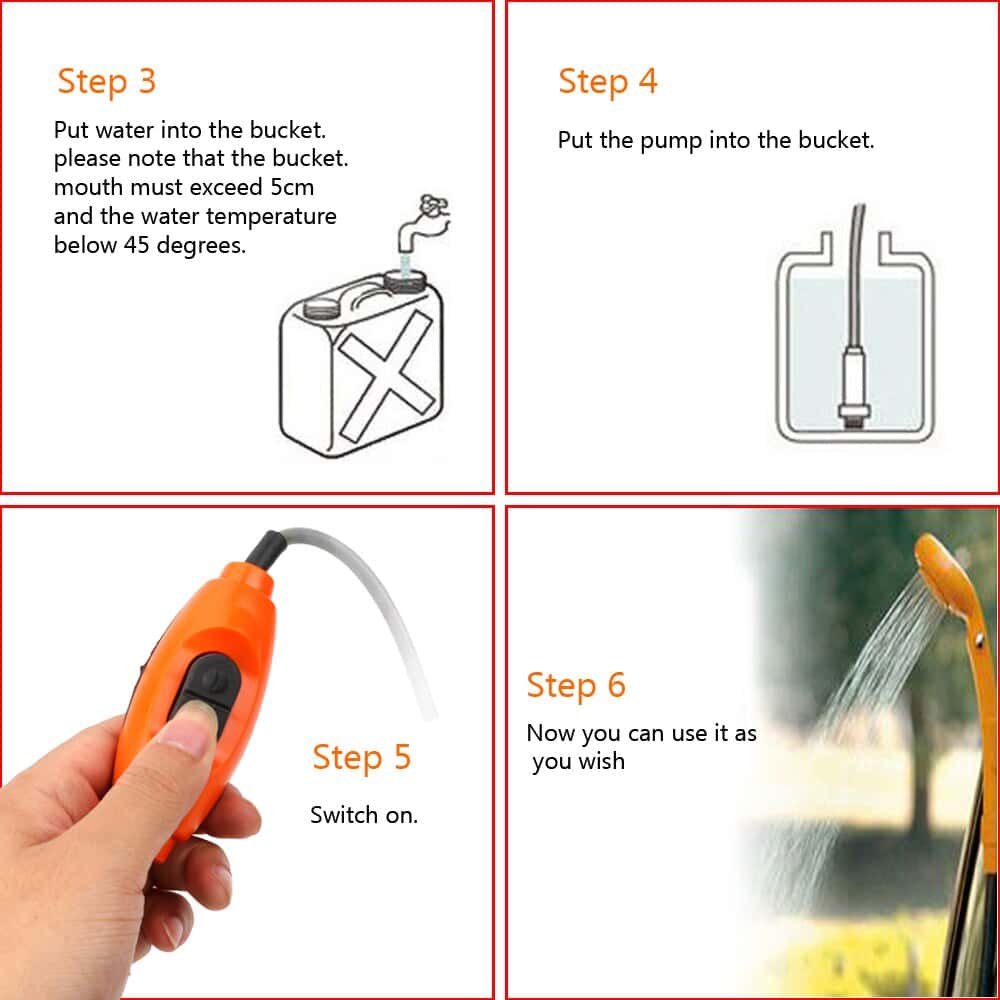 Step 3

Put water into the bucket. please note that the bucket. mouth must exceed 5cm and the water temperature below 45 degrees.

Step 4

Put the pump into the bucket.

Step 5

Switch on.

Step 6

Now you can use it as you wish