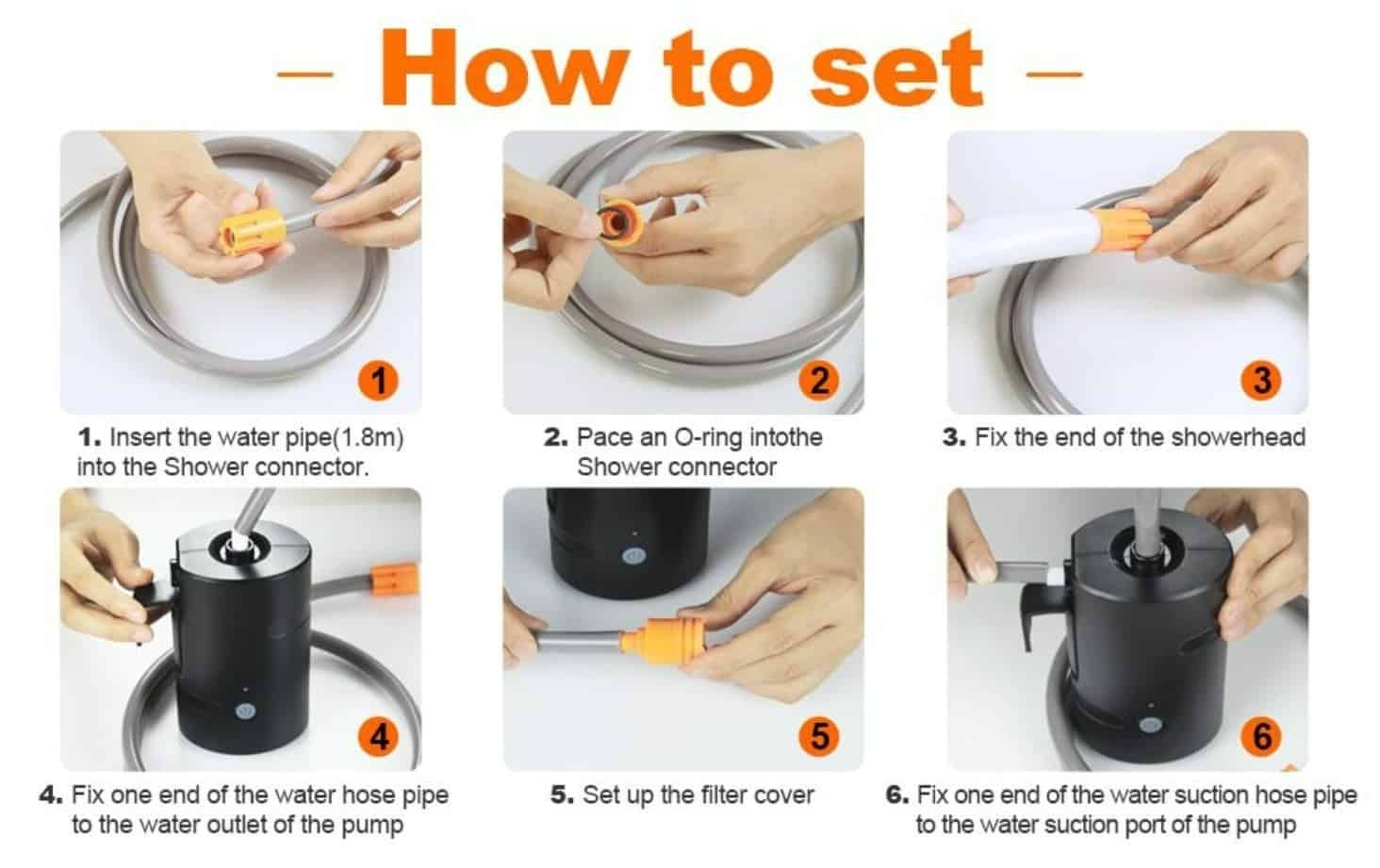 — How to set —

1

1. Insert the water pipe(1.8m) into the Shower connector.

2

2. Pace an O-ring intothe Shower connector

3

3. Fix the end of the showerhead

4

4. Fix one end of the water hose pipe to the water outlet of the pump

5

5. Set up the filter cover

6

6. Fix one end of the water suction hose pipe to the water suction port of the pump