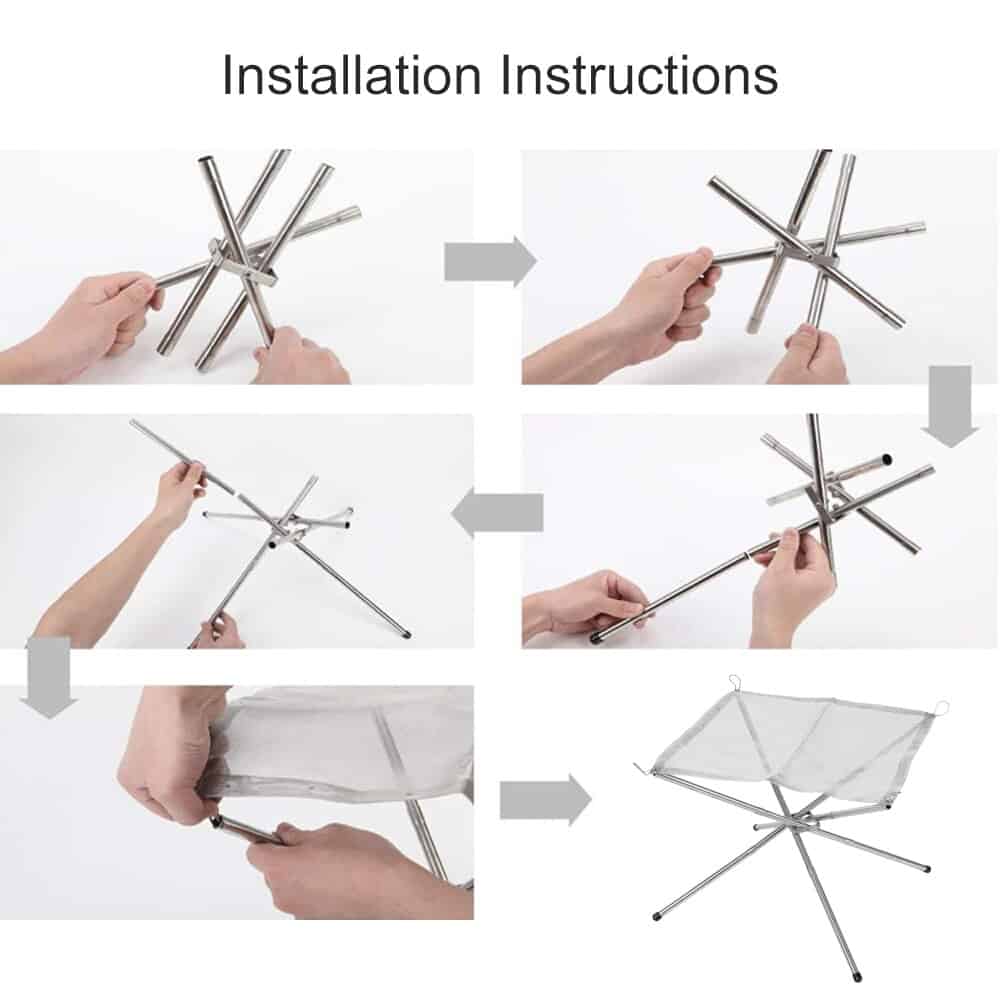 Installation Instructions