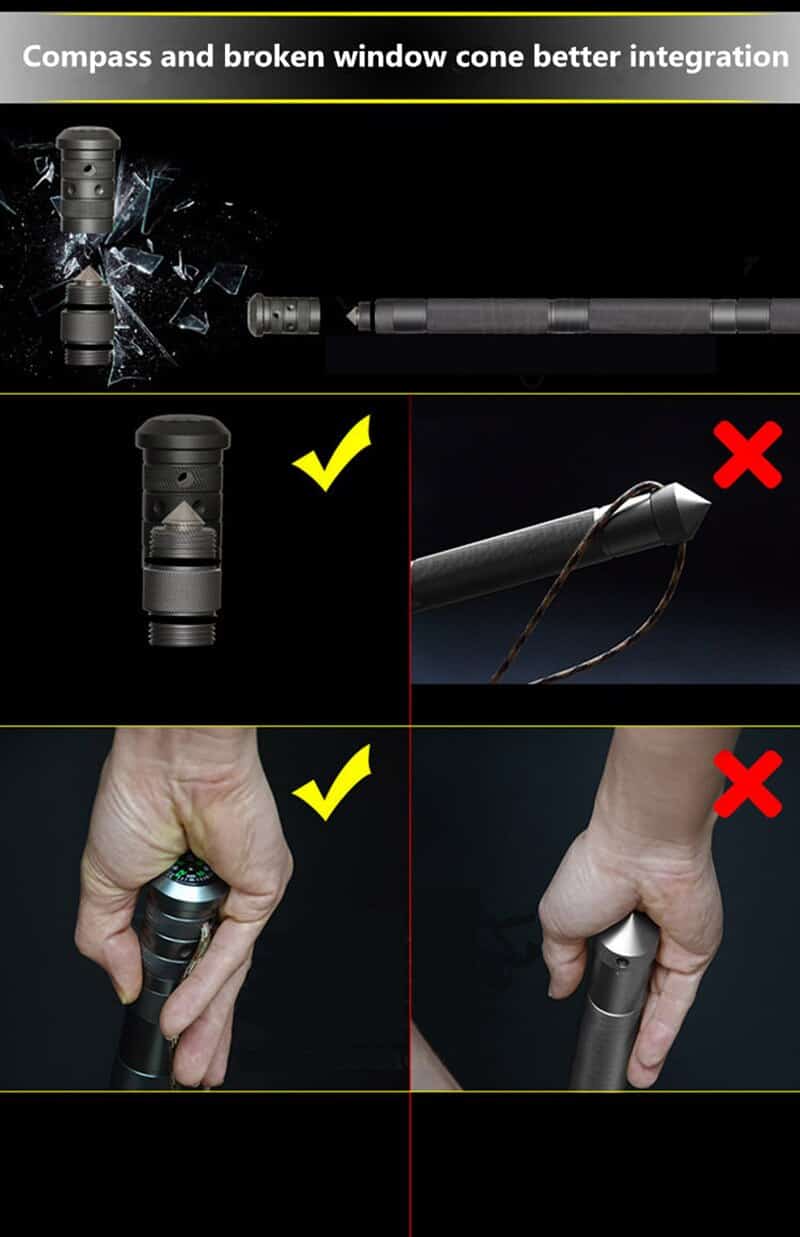 Compass and broken window cone better integration